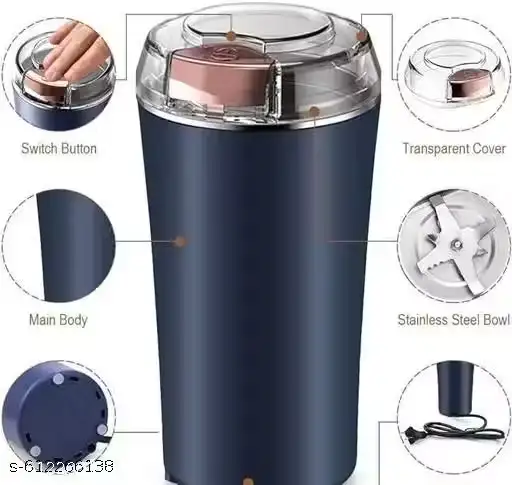 Switch Button

Transparent Cover

Main Body

Stainless Steel Bowl

s-612206138